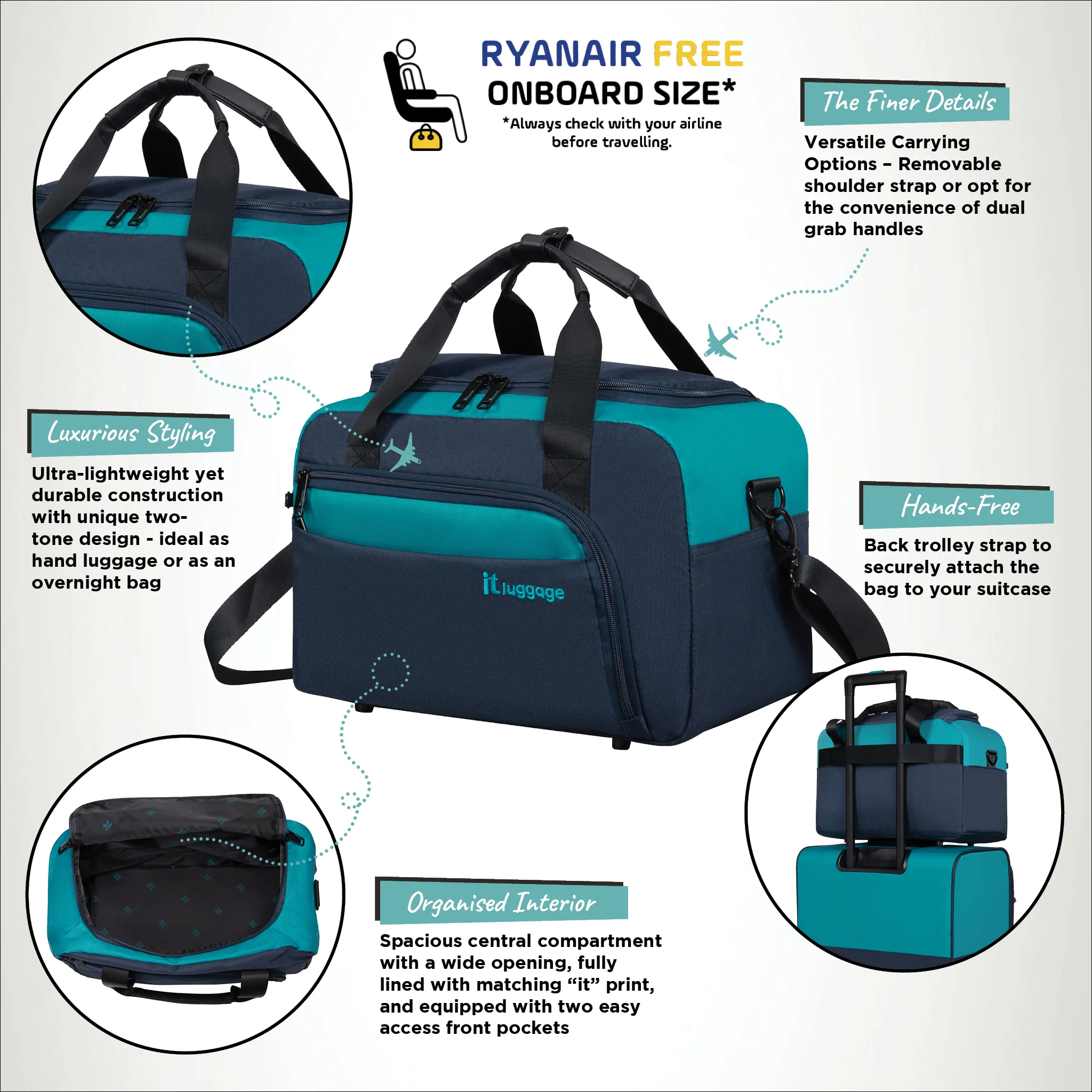 RYANAIR FREE
ONBOARD SIZE*
*Always check with your airline before travelling.

The Finer Details

Versatile Carrying Options – Removable shoulder strap or opt for the convenience of dual grab handles

Luxurious Styling

Ultra-lightweight yet durable construction with unique two-tone design - ideal as hand luggage or as an overnight bag

it luggage

Hands-Free

Back trolley strap to securely attach the bag to your suitcase

Organised Interior

Spacious central compartment with a wide opening, fully lined with matching “it” print, and equipped with two easy access front pockets